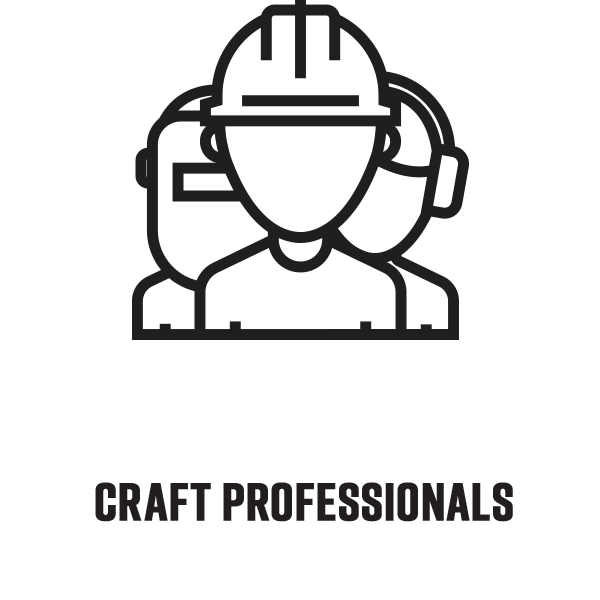 CRAFT PROFESSIONALS