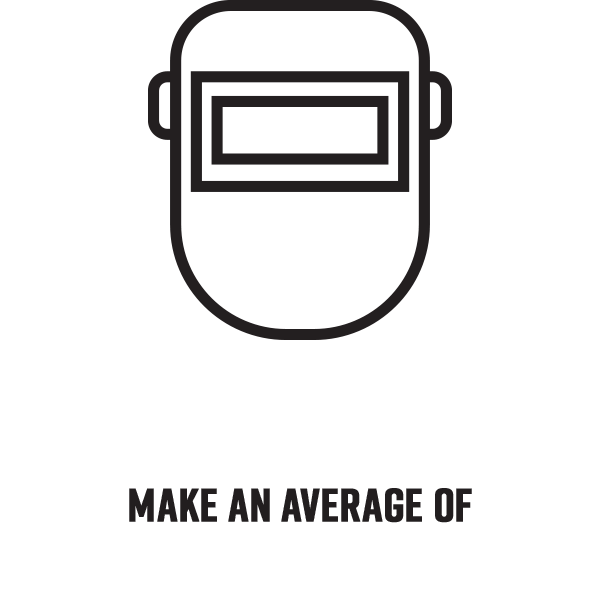 MAKE AN AVERAGE OF