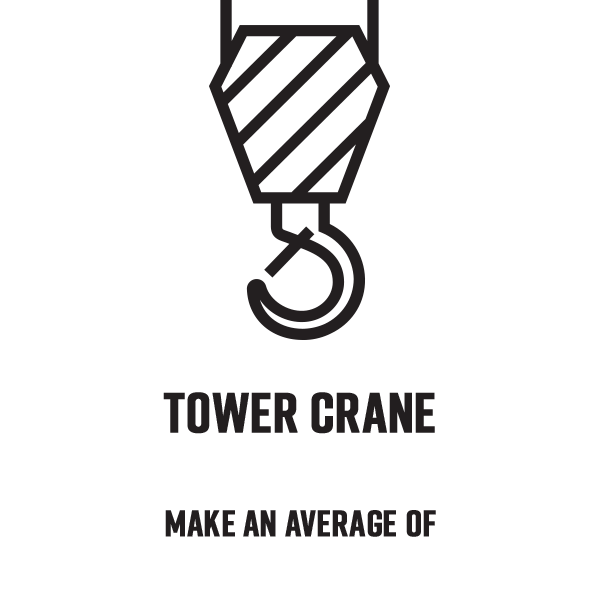 TOWER CRANE

MAKE AN AVERAGE OF