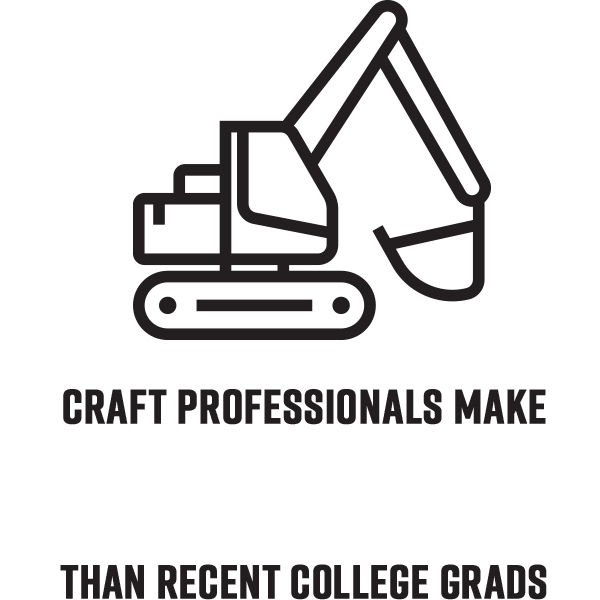 CRAFT PROFESSIONALS MAKE

THAN RECENT COLLEGE GRADS