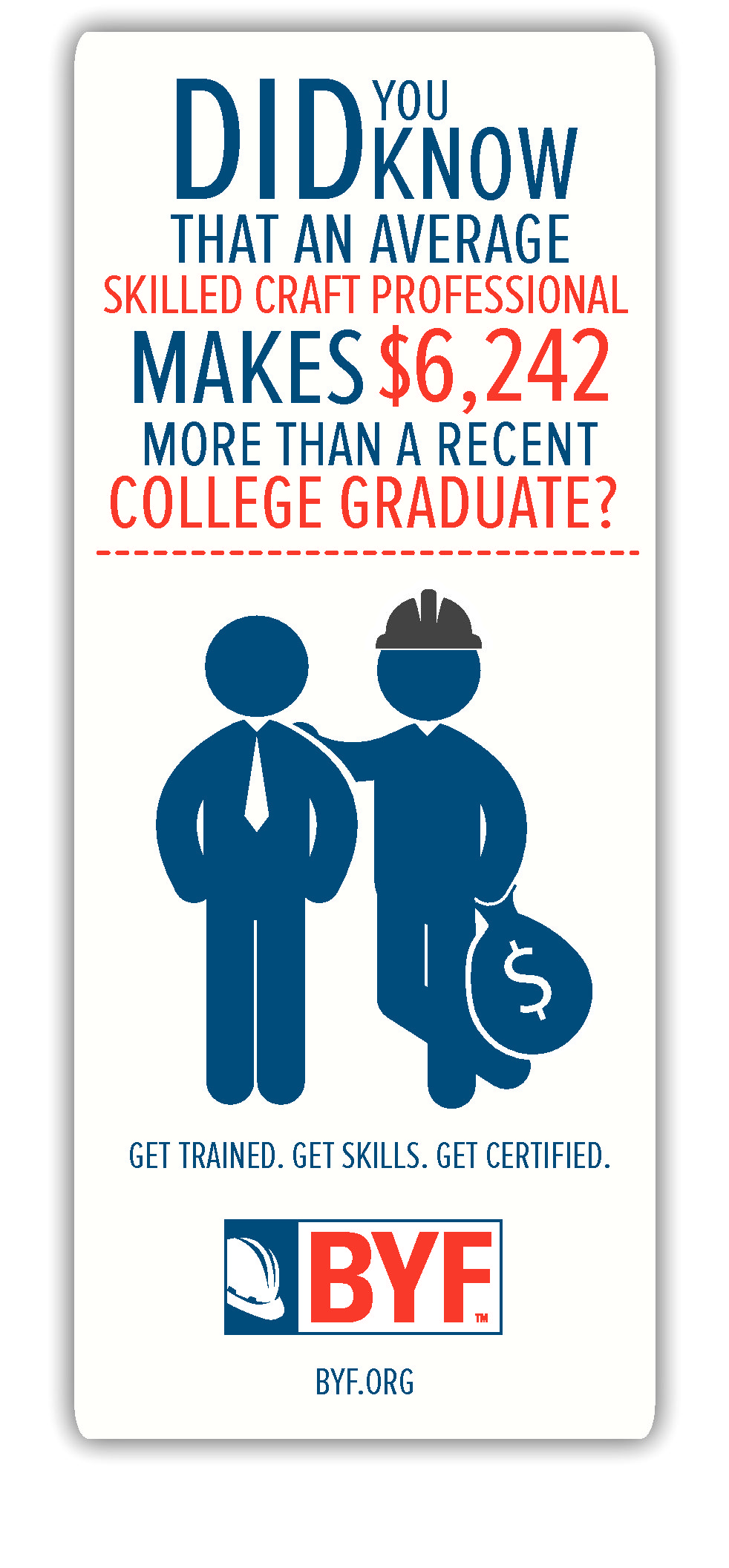 DID YOU KNOW THAT AN AVERAGE SKILLED CRAFT PROFESSIONAL MAKES $6,242 MORE THAN A RECENT COLLEGE GRADUATE?

$

GET TRAINED. GET SKILLS. GET CERTIFIED.

BYF™

BYF.ORG