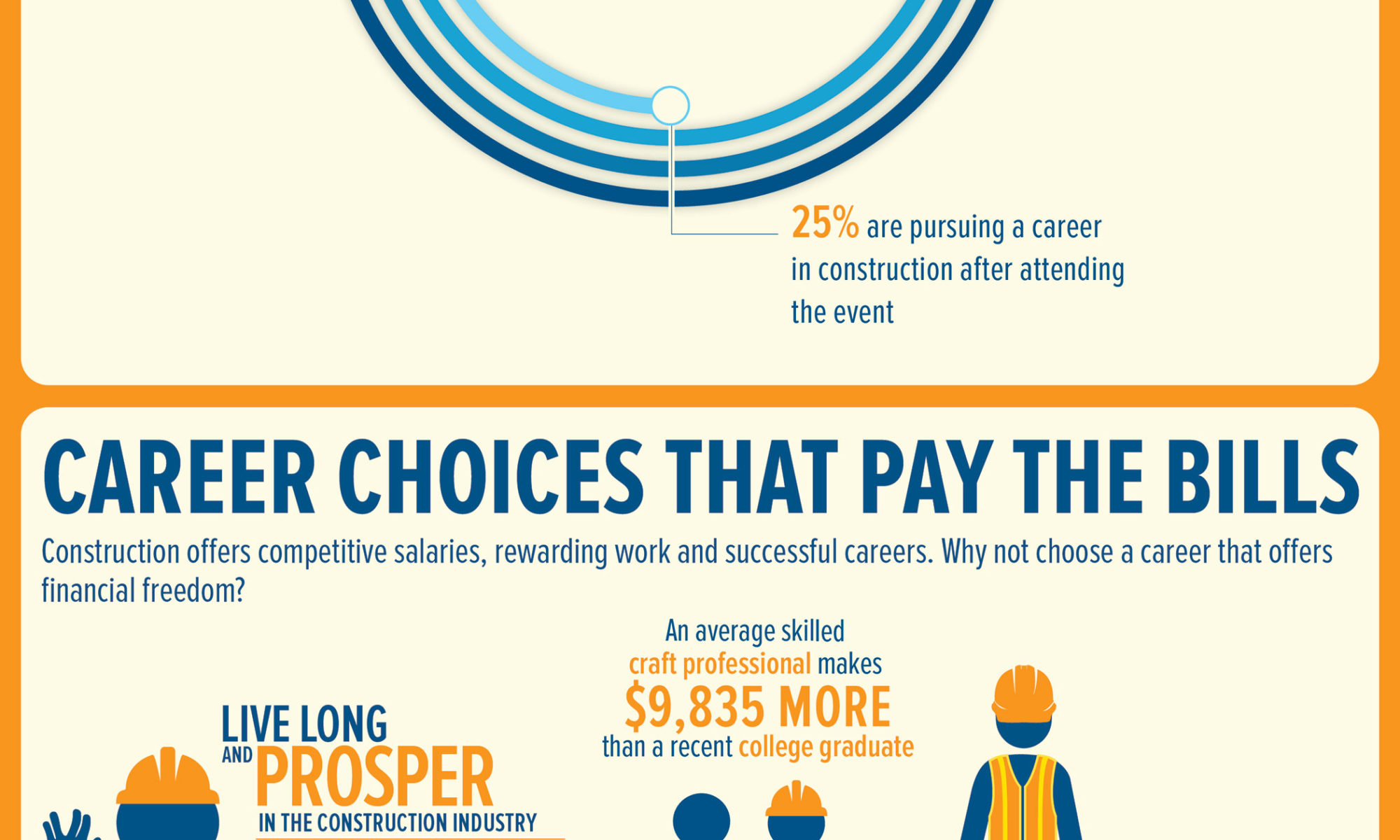 25% are pursuing a career in construction after attending the event

CAREER CHOICES THAT PAY THE BILLS

Construction offers competitive salaries, rewarding work and successful careers. Why not choose a career that offers financial freedom?

An average skilled craft professional makes $9,835 MORE than a recent college graduate

LIVE LONG AND PROSPER IN THE CONSTRUCTION INDUSTRY