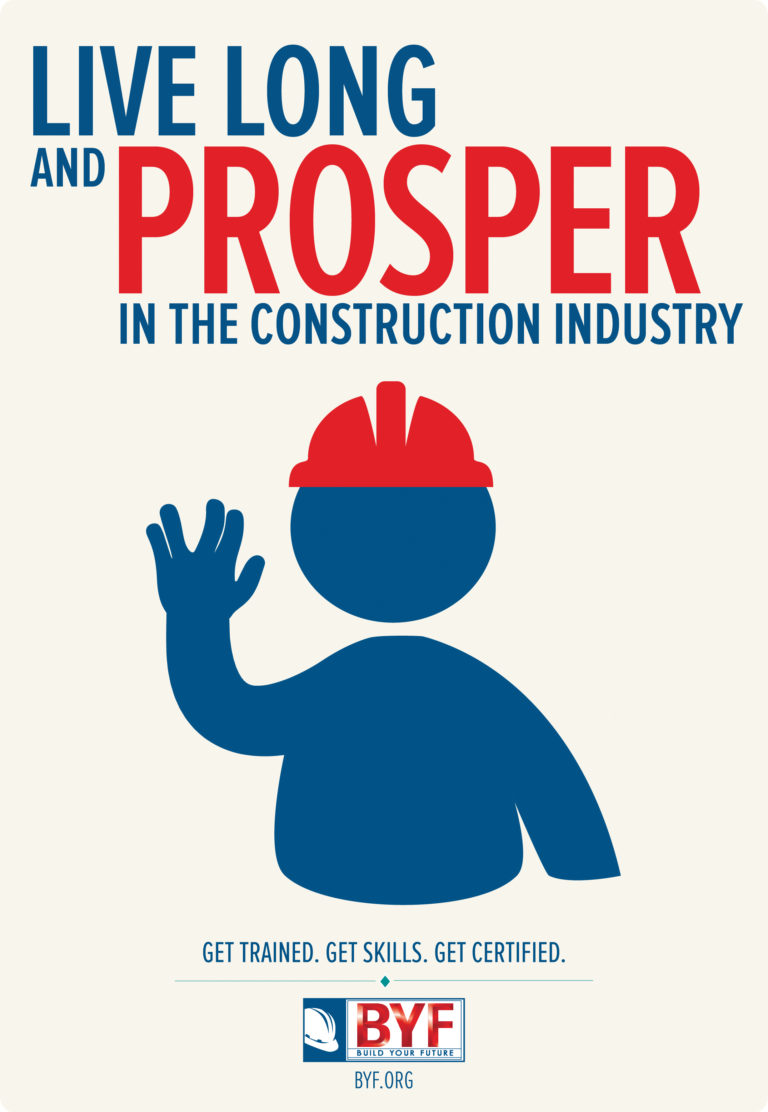 LIVE LONG
AND PROSPER
IN THE CONSTRUCTION INDUSTRY

GET TRAINED. GET SKILLS. GET CERTIFIED.

BYF
BUILD YOUR FUTURE
BYF.ORG