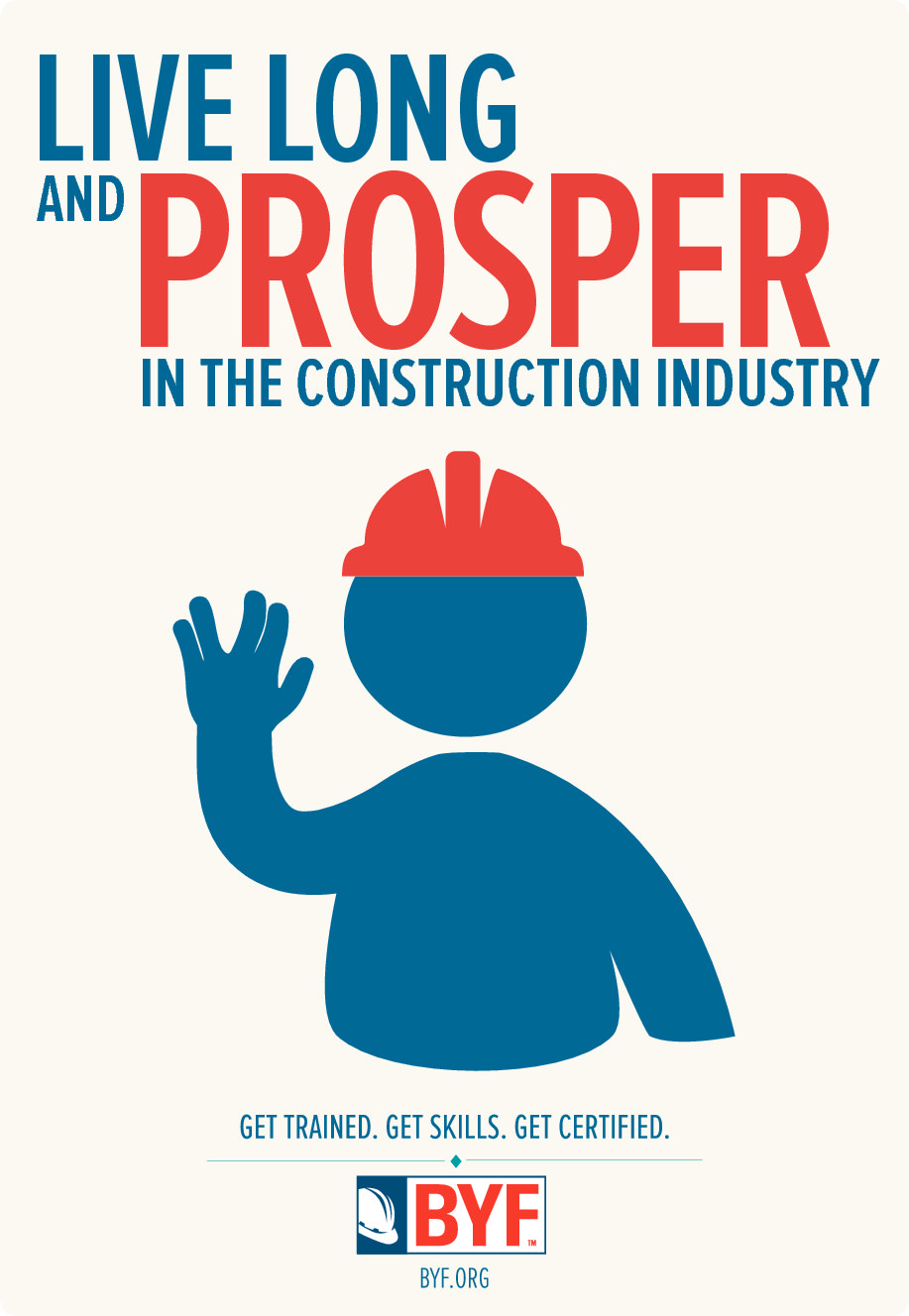 LIVE LONG AND PROSPER IN THE CONSTRUCTION INDUSTRY

GET TRAINED. GET SKILLS. GET CERTIFIED.

BYF™

BYF.ORG